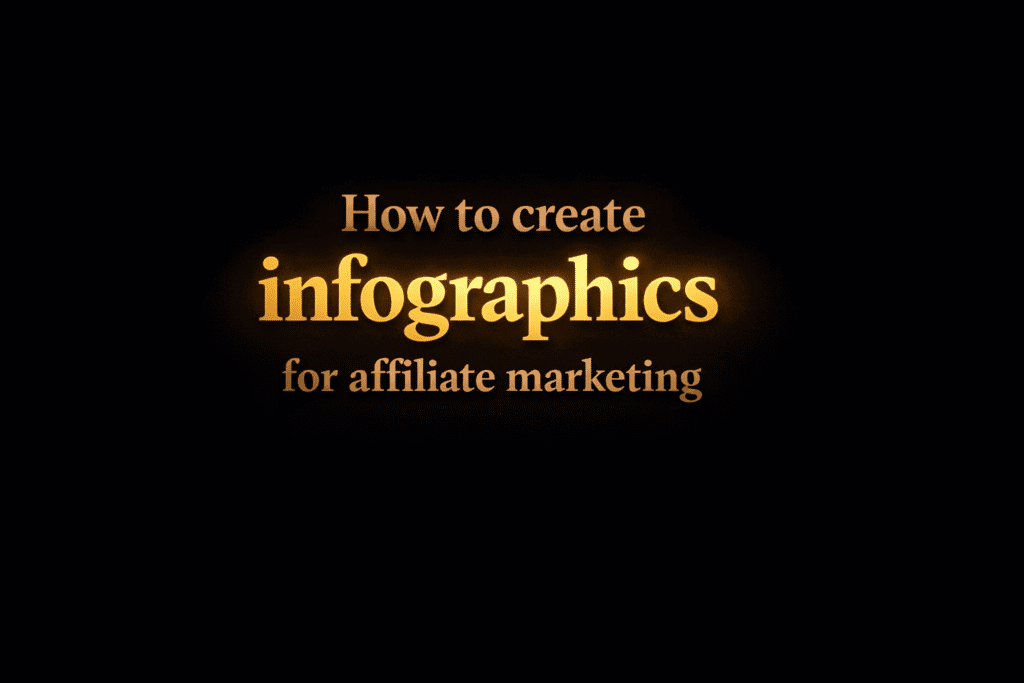 How to create
infographics
for affiliate marketing